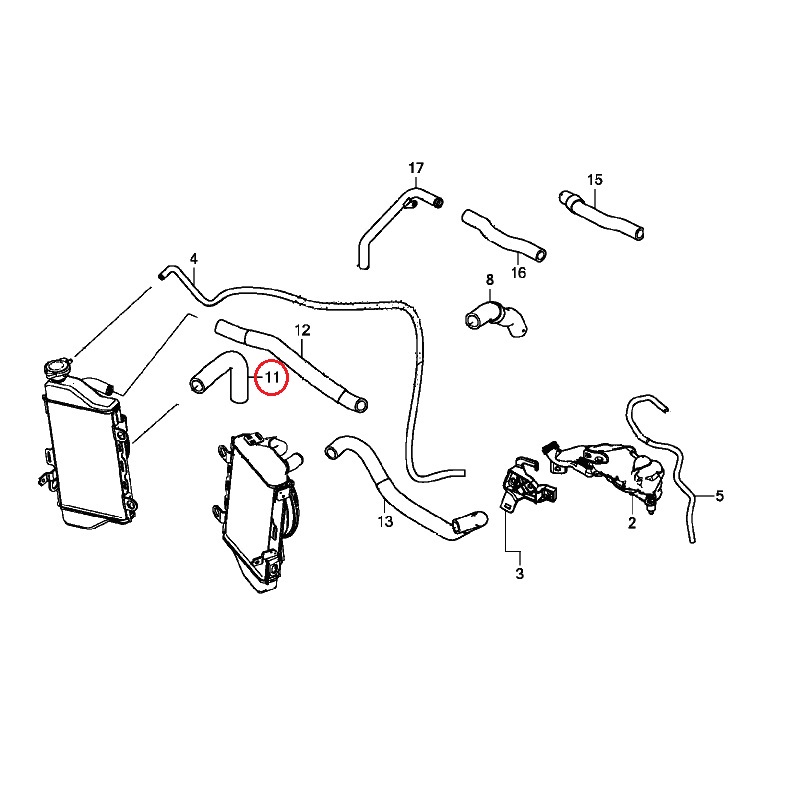 17
15
4
16
8
12
11
13
5
2
3