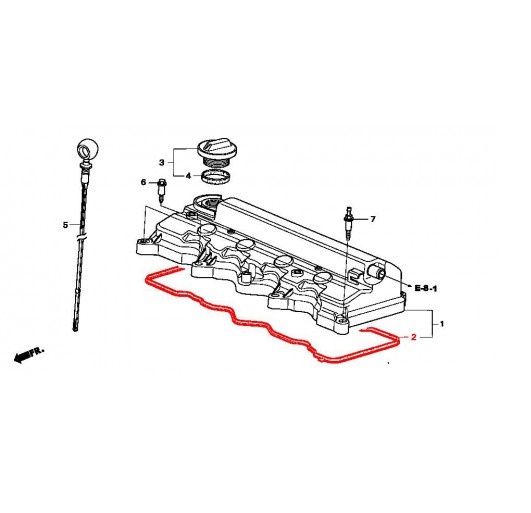 3
4
6
5
7
E-8-1
1
2
FR.