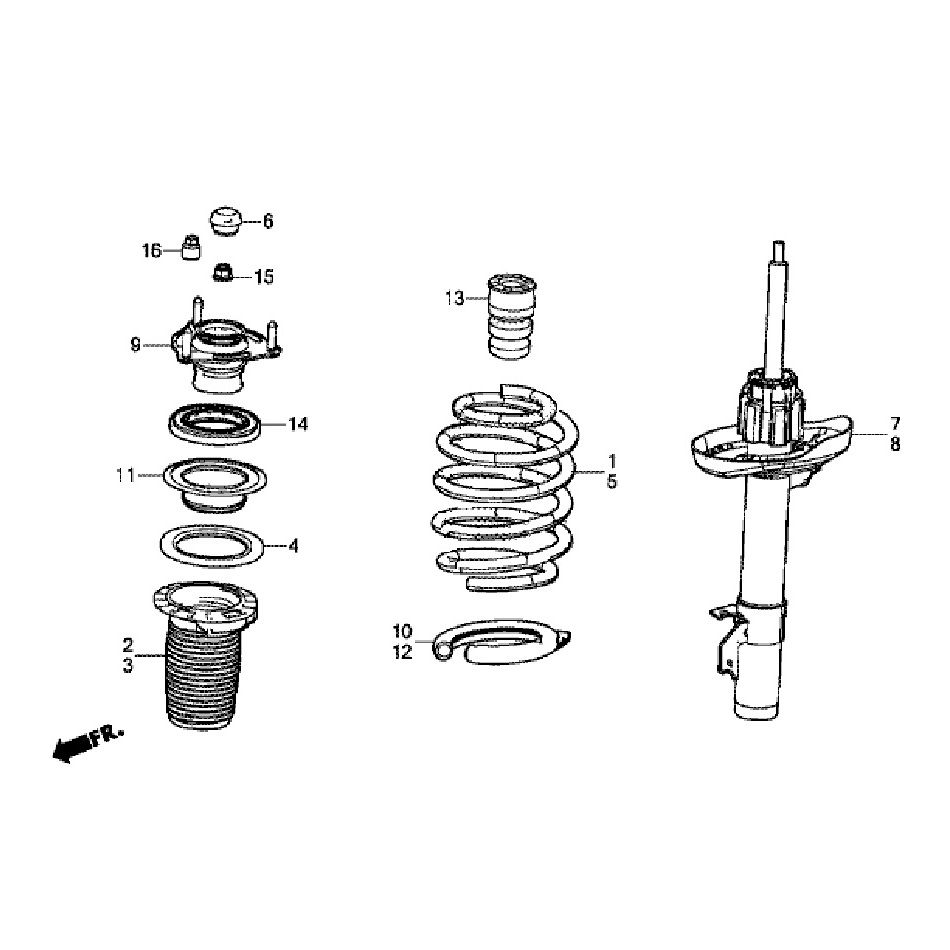 6
16
15
9
14
11
4
2
3
FR.
13
1
5
10
12
7
8