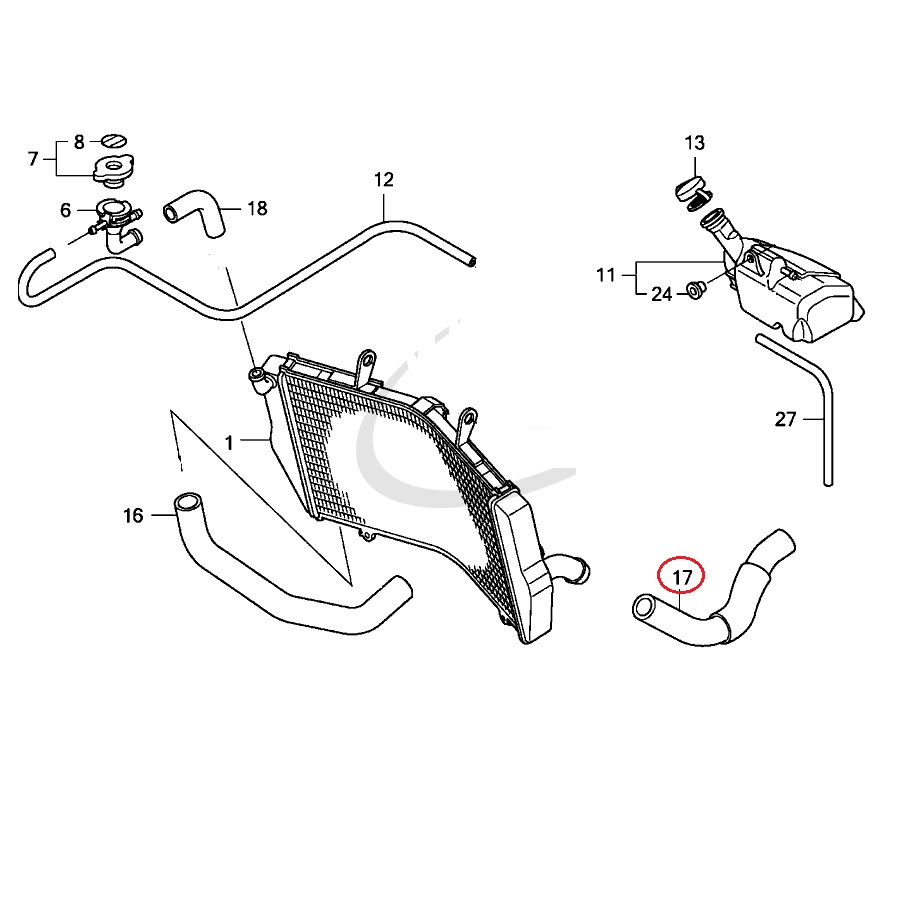 8
7
6
18
12
13
11
24
1
27
16
17