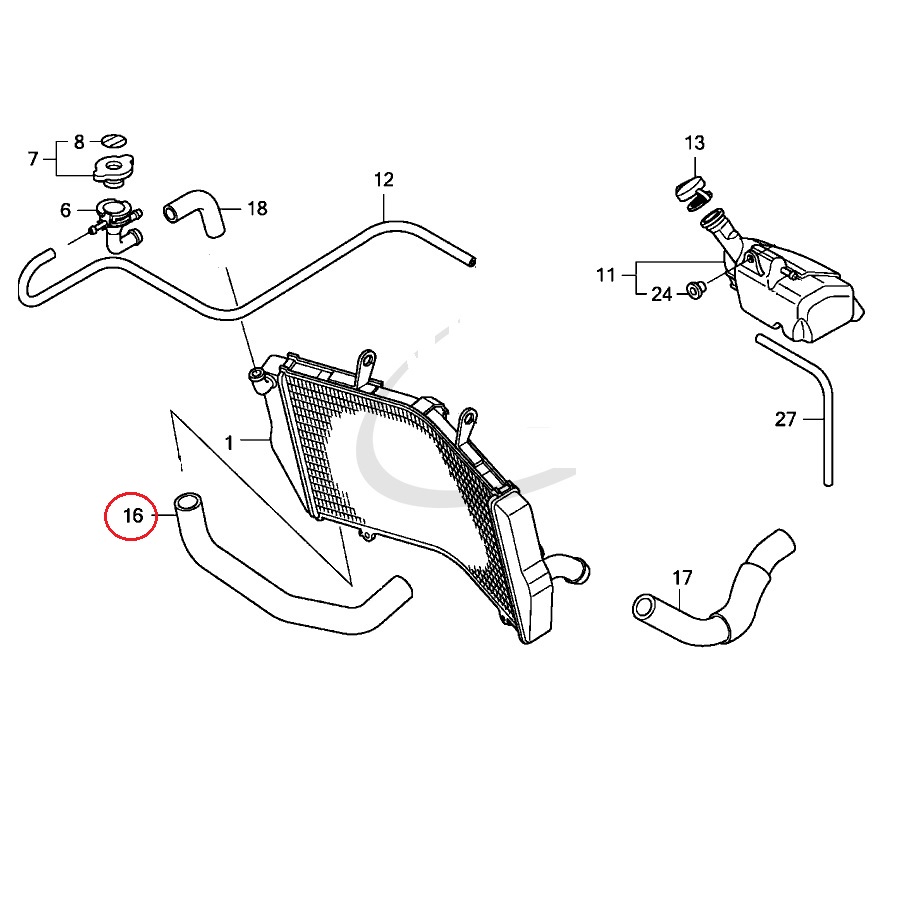 8
7
6
18
12
13
11
24
1
27
16
17