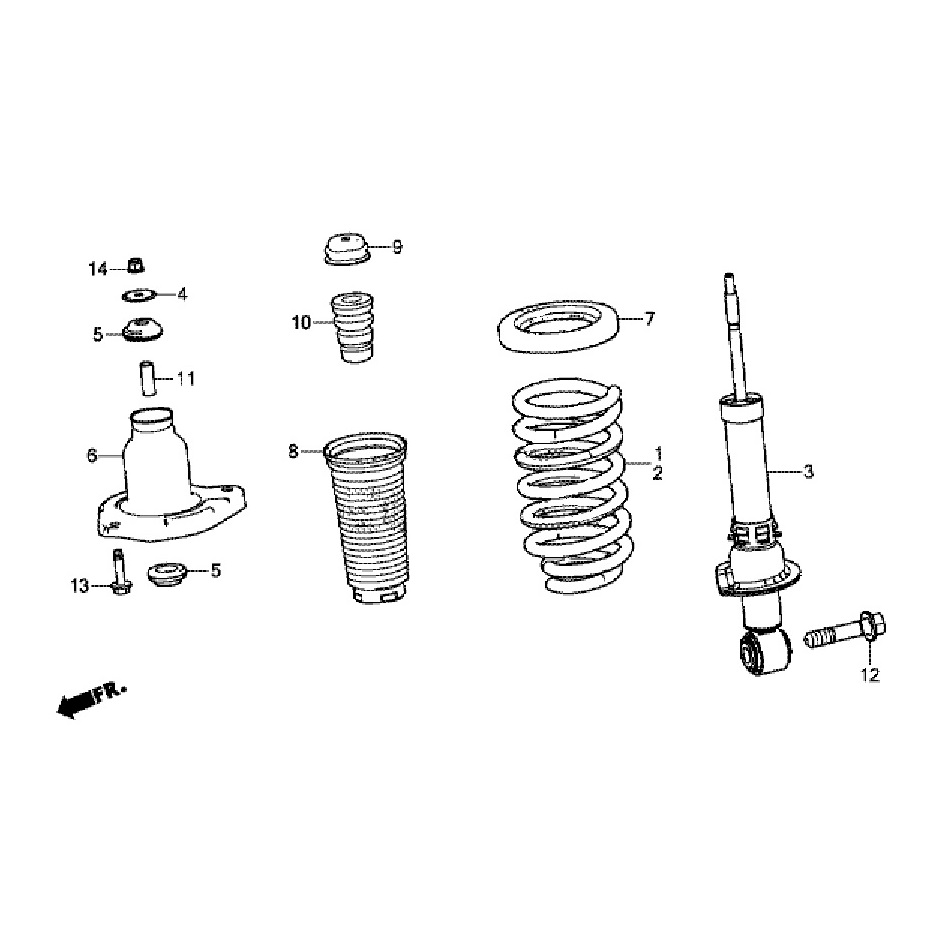 14
4
5
11
6
13
5
9
10
8
7
1
2
3
12
FR.