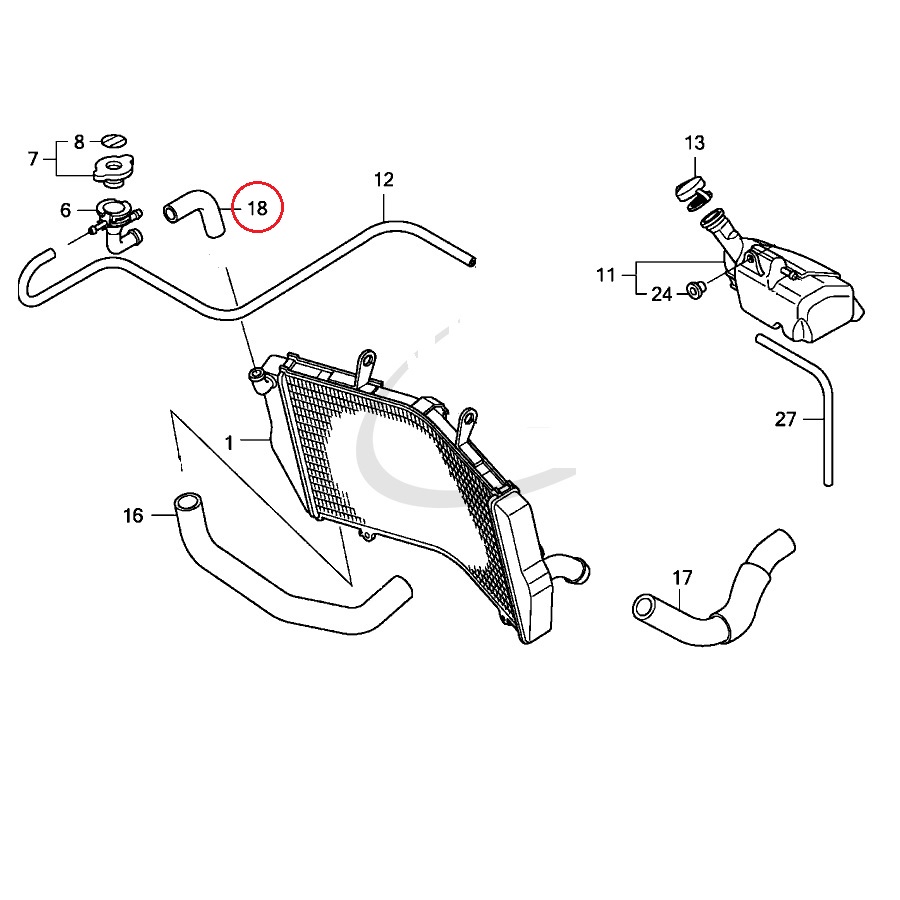 8
7
6
18
12
13
11
24
1
27
16
17