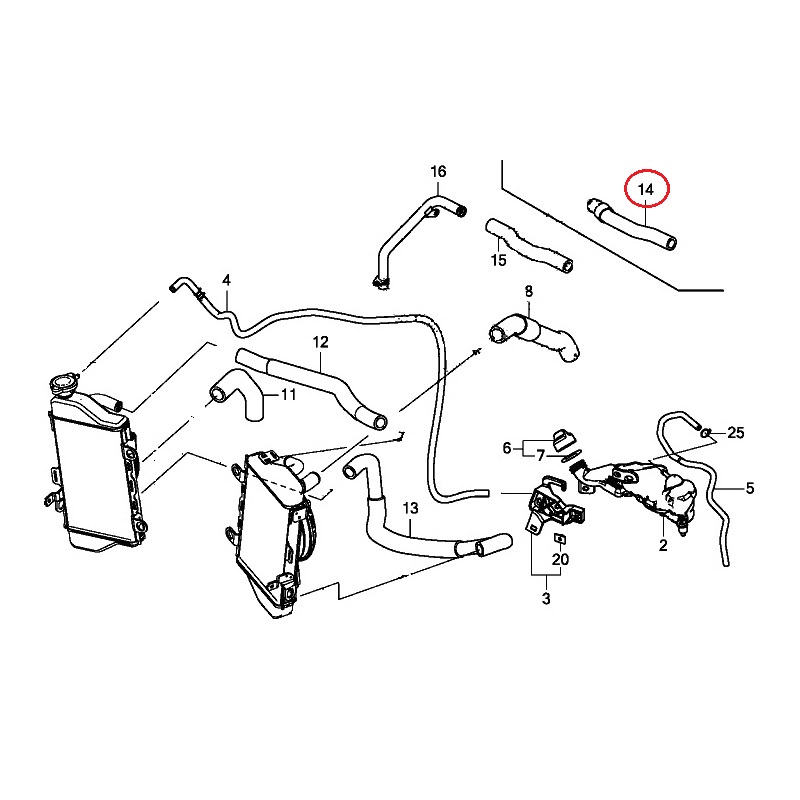 16
14
15
4
8
12
11
25
6
7
5
13
2
20
3