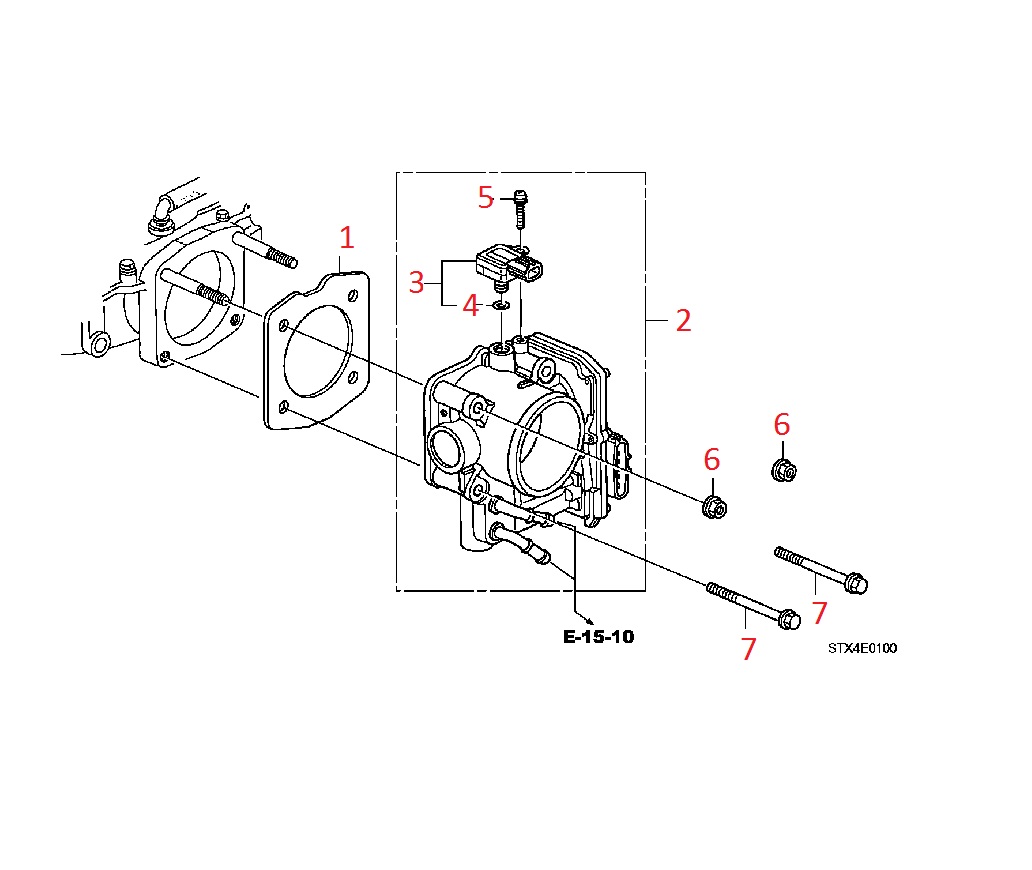 5
1
3
4
2
6
6
7
7
E-15-10
STX4E0100