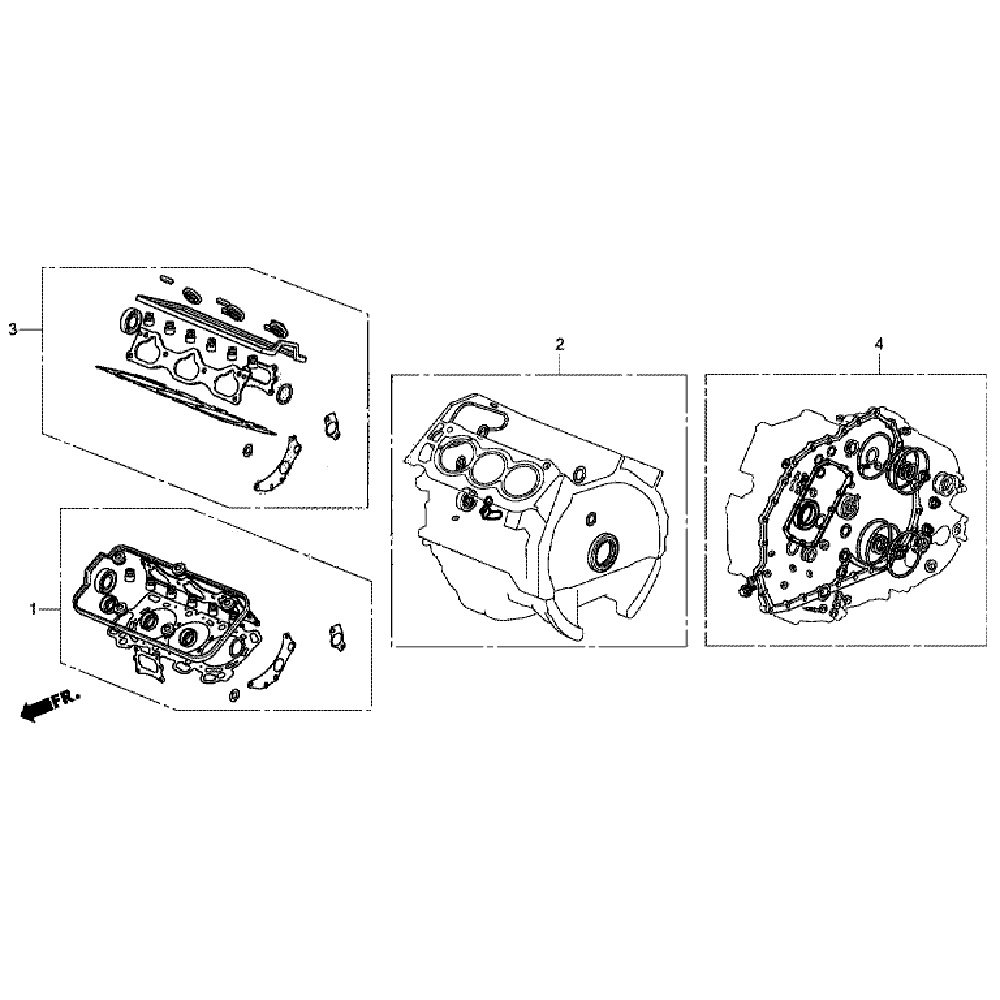 3

2

4

1

FR.