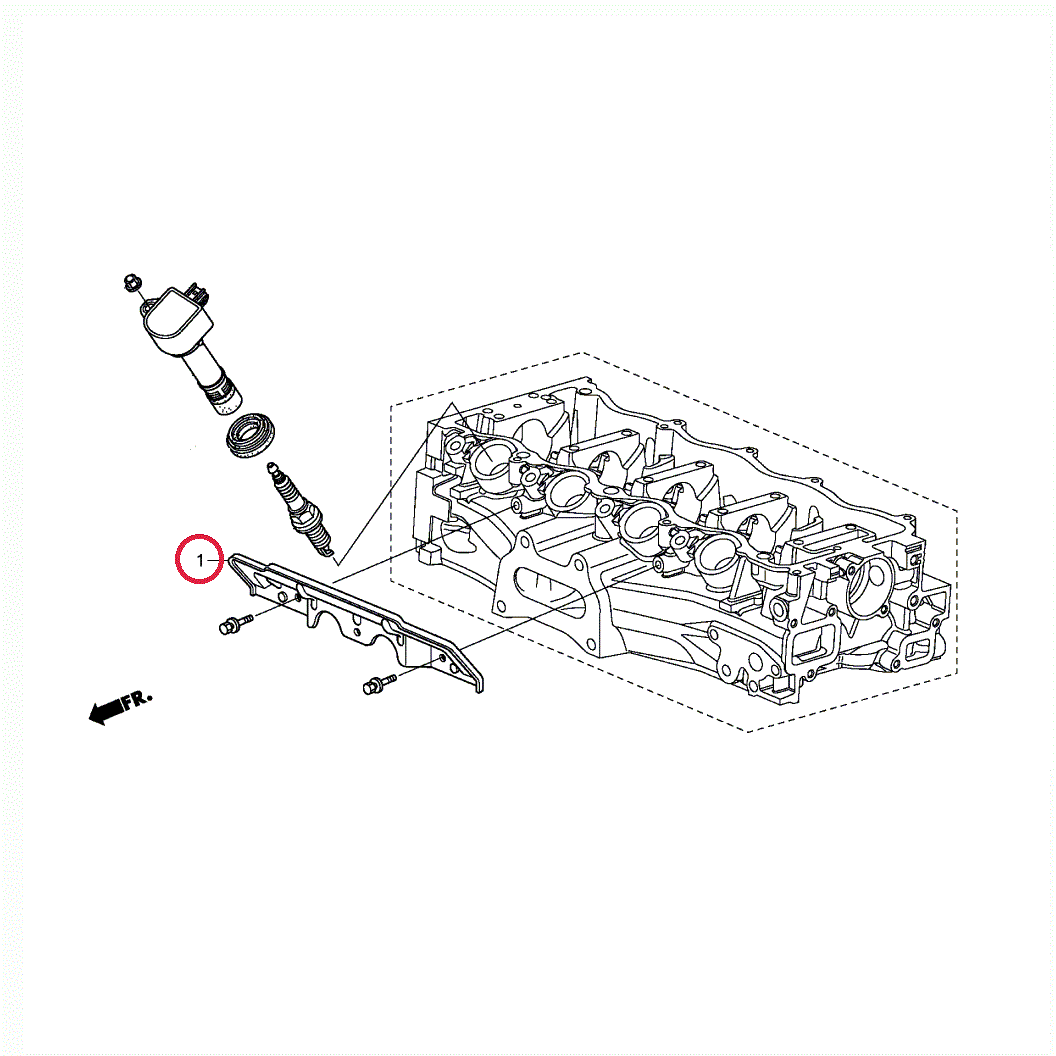 1

FR.