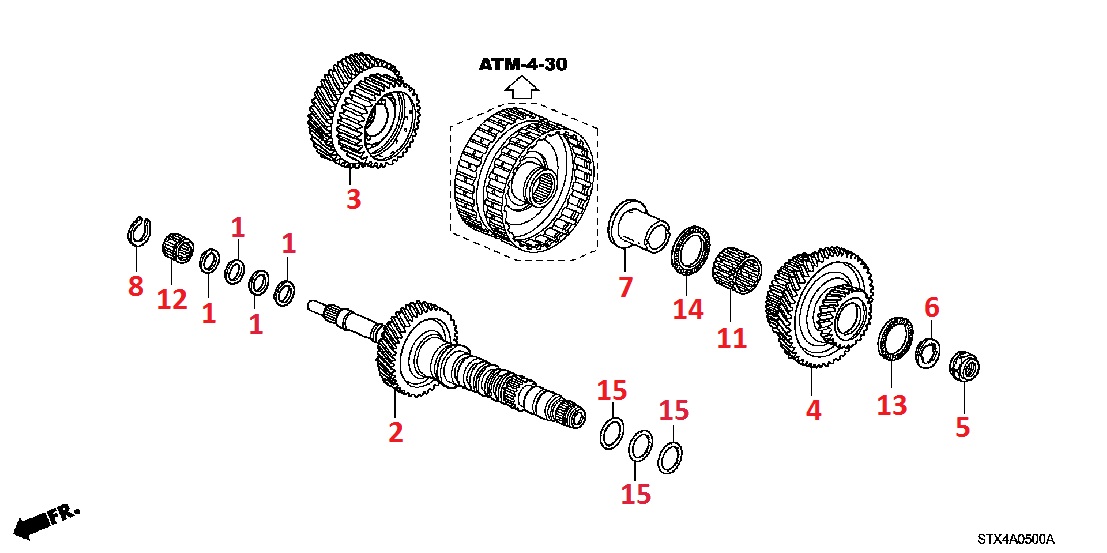 ATM-4-30

3

1

1

8

12

1

1

7

14

11

6

2

15

15

15

4

13

5

FR.

STX4A0500A