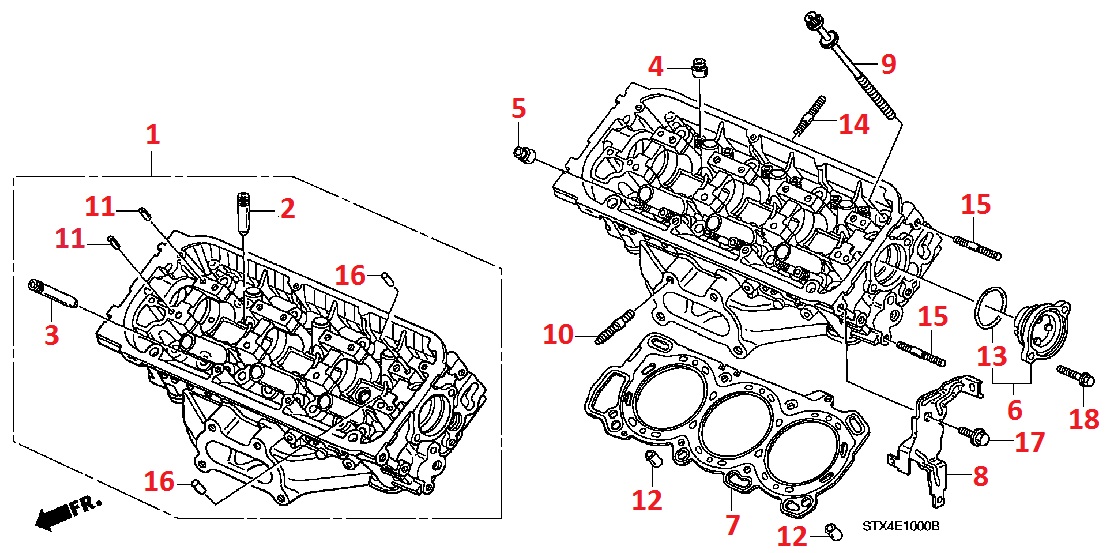 1
11
2
11
16
3
16
FR.
4
9
5
14
15
10
15
13
6
18
17
8
12
7
12
STX4E1000B