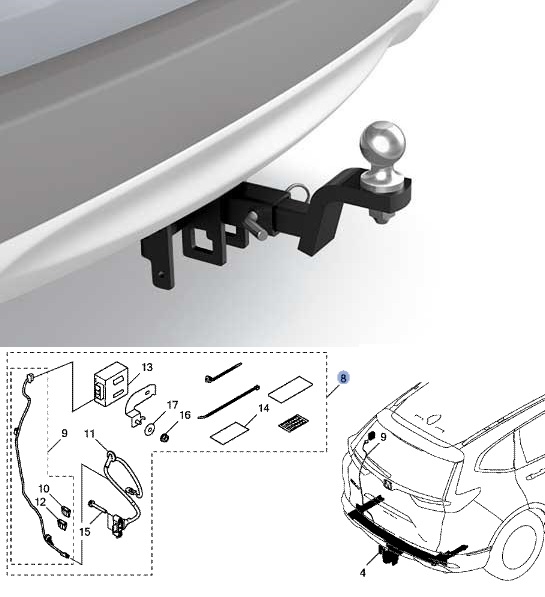 13
17
16
14
8
9
11
10
12
15
9
4