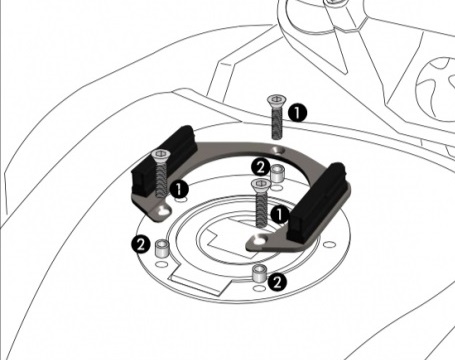 1
2
1
1
2
2