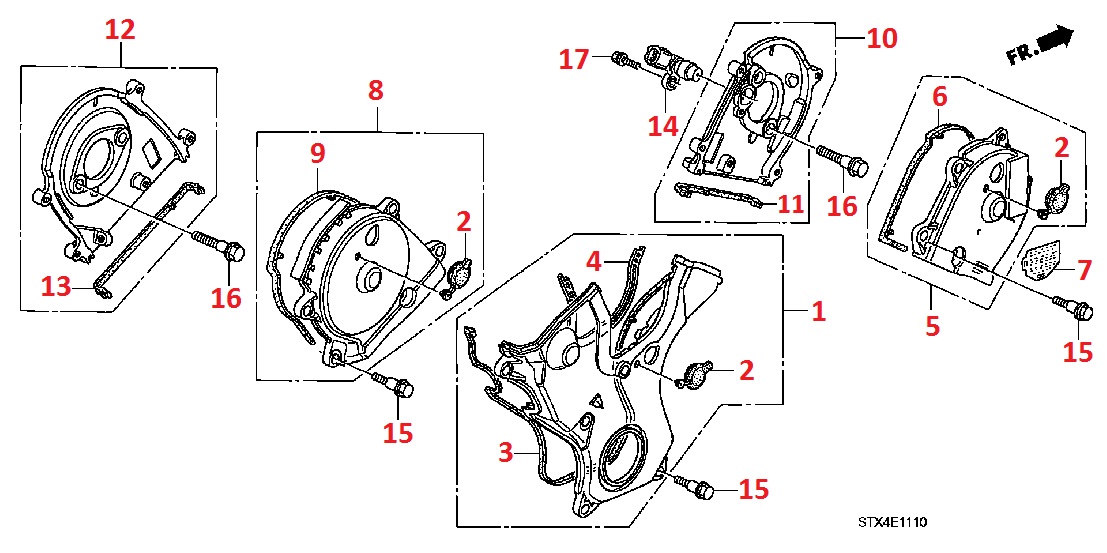 12
13
16
8
9
2
15
17
14
10
11
16
FR.
6
2
7
5
15
4
1
2
3
15
STX4E1110