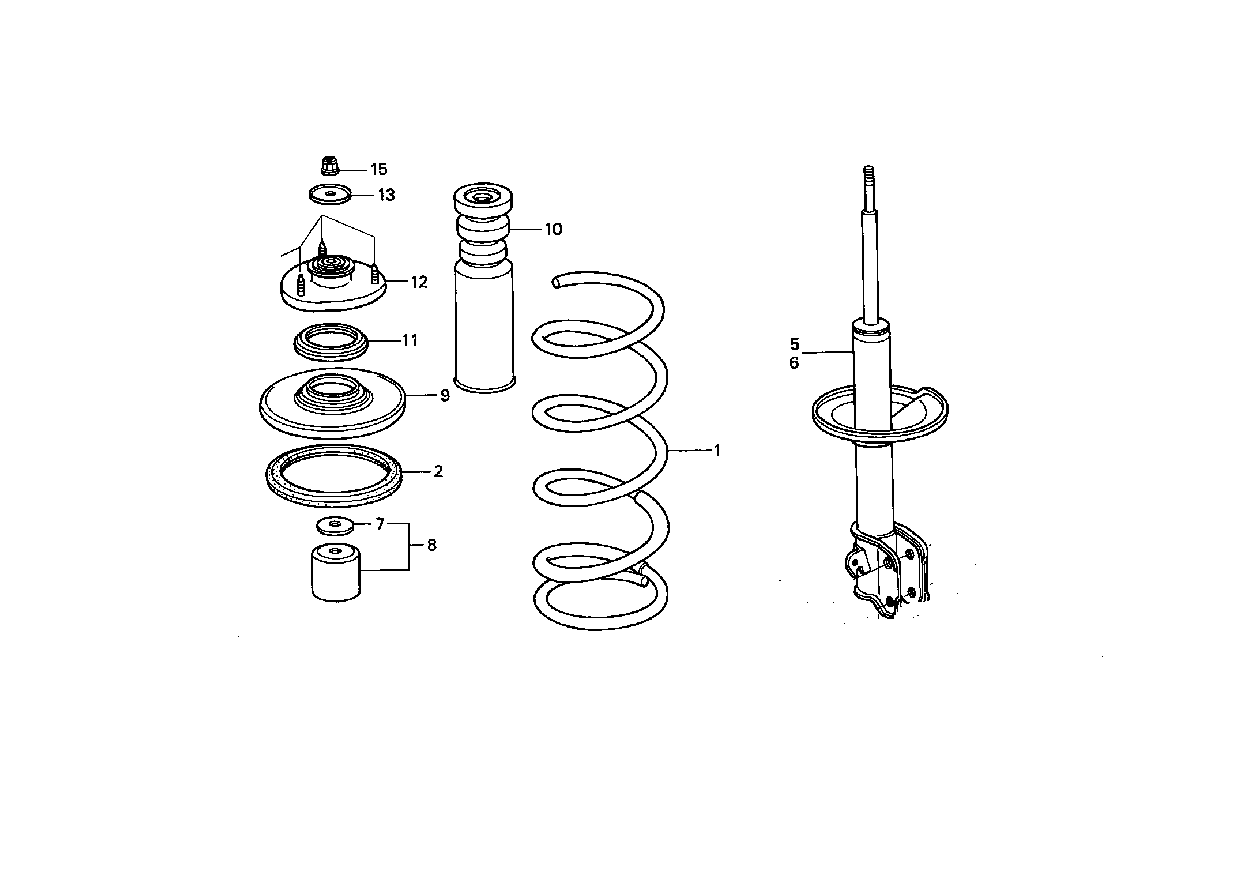 15
13
12
11
9
2
7
8
10
1
5
6