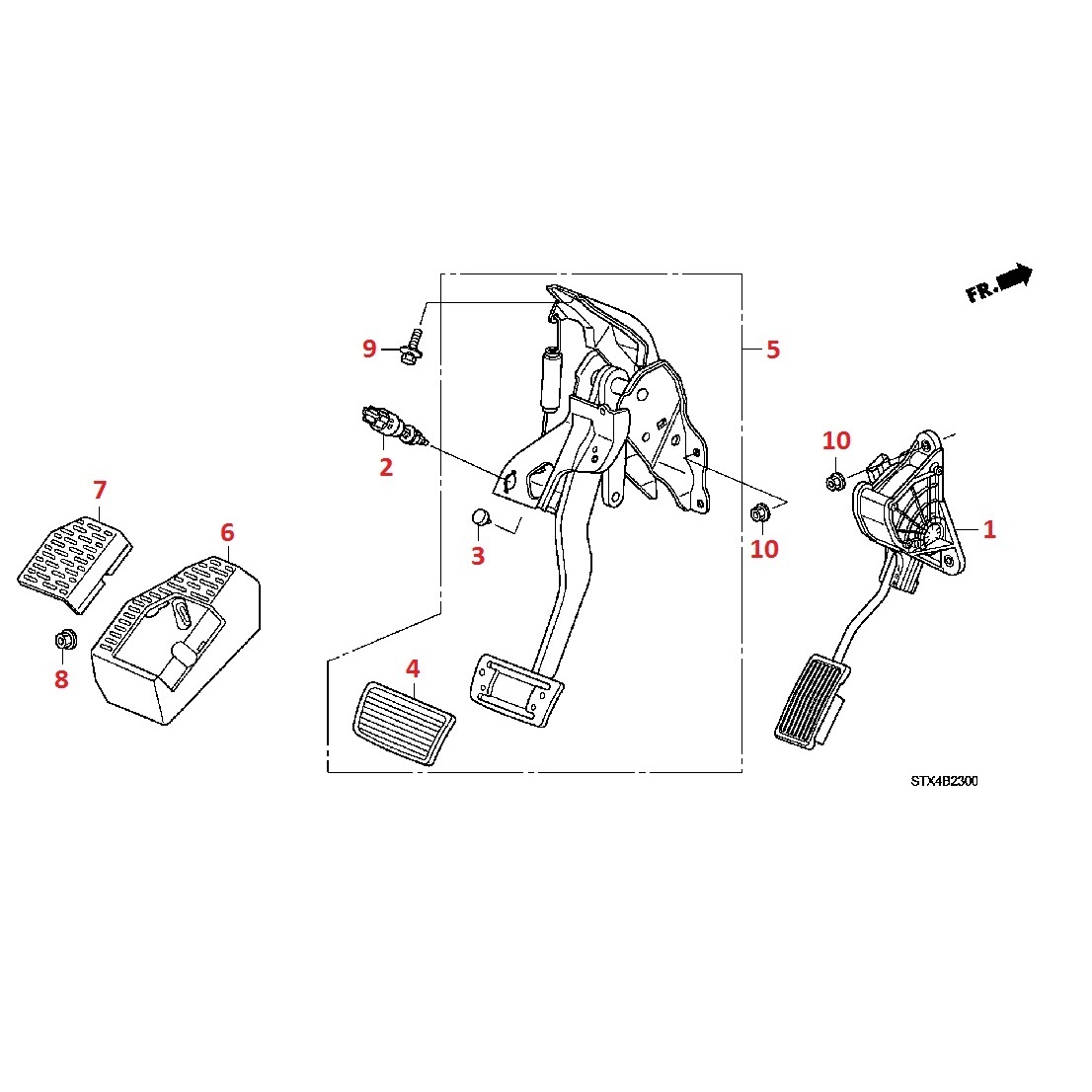 FR.

9

5

2

10

7

6

3

10

1

8

4

STX4B2300