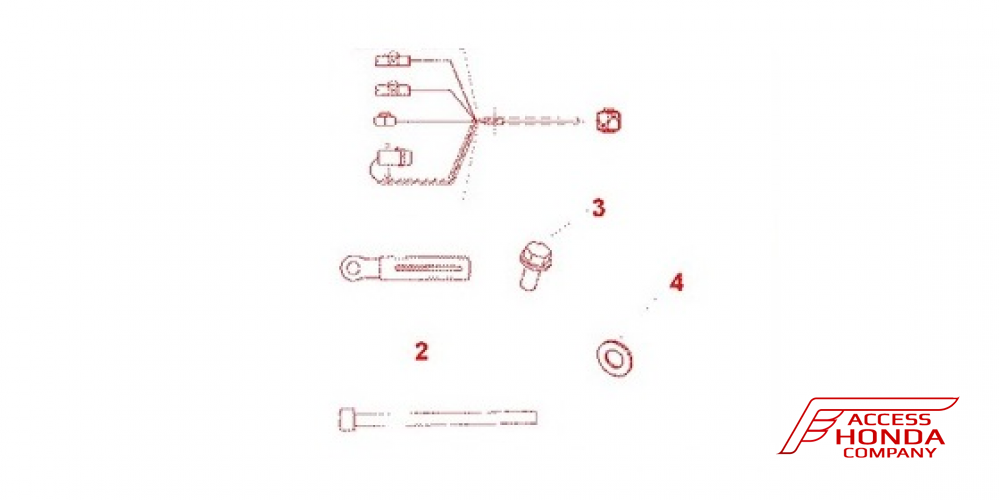 3

4

2

ACCESS
HONDA
COMPANY