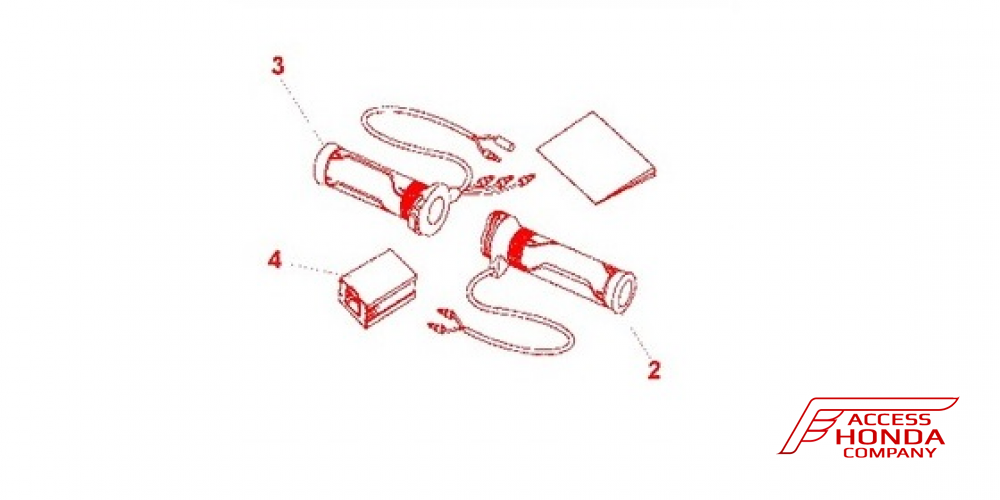 3

4

2

ACCESS
HONDA
COMPANY