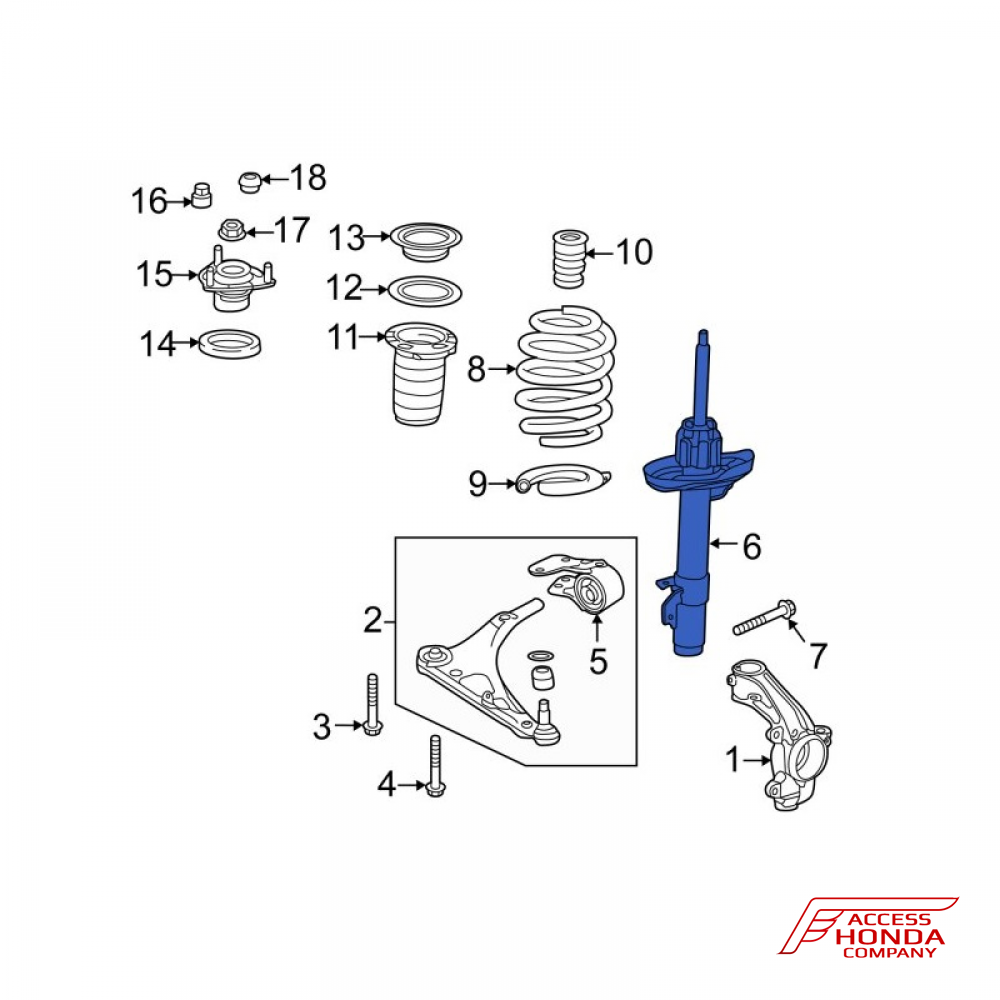 16
18
17
15
14
13
12
11
10
8
9
6
2
5
7
3
4
1

ACCESS
HONDA
COMPANY