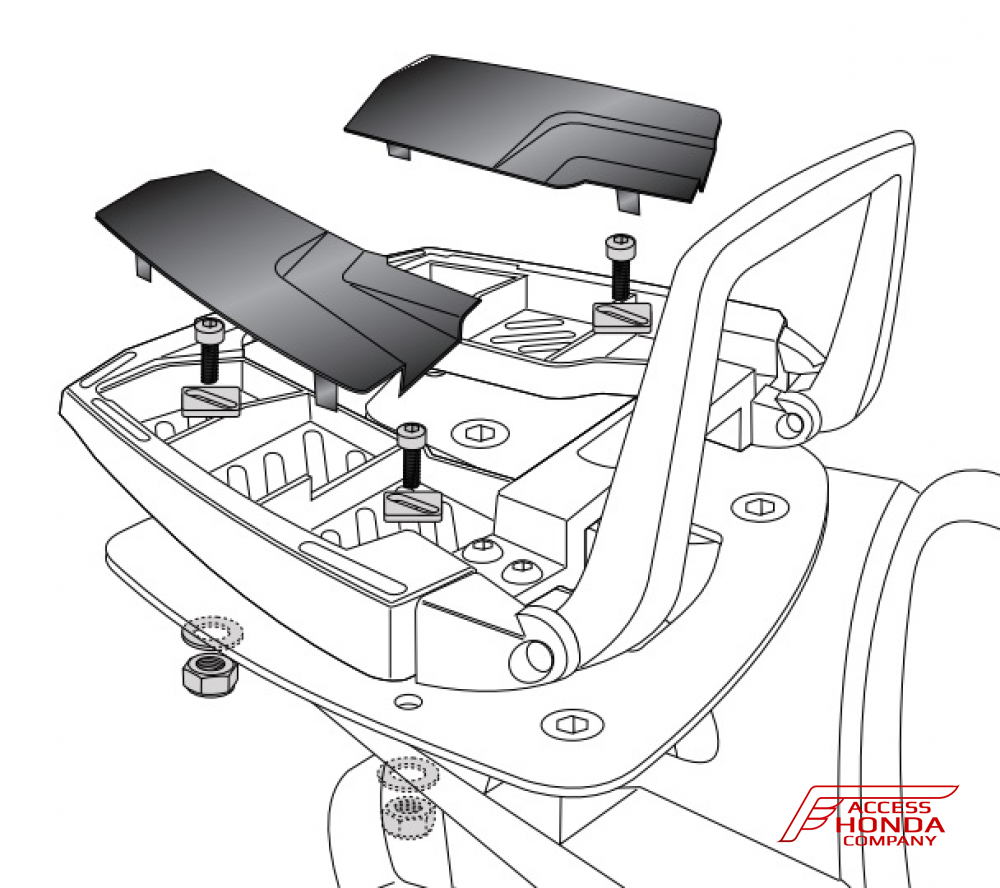 ACCESS
HONDA
COMPANY