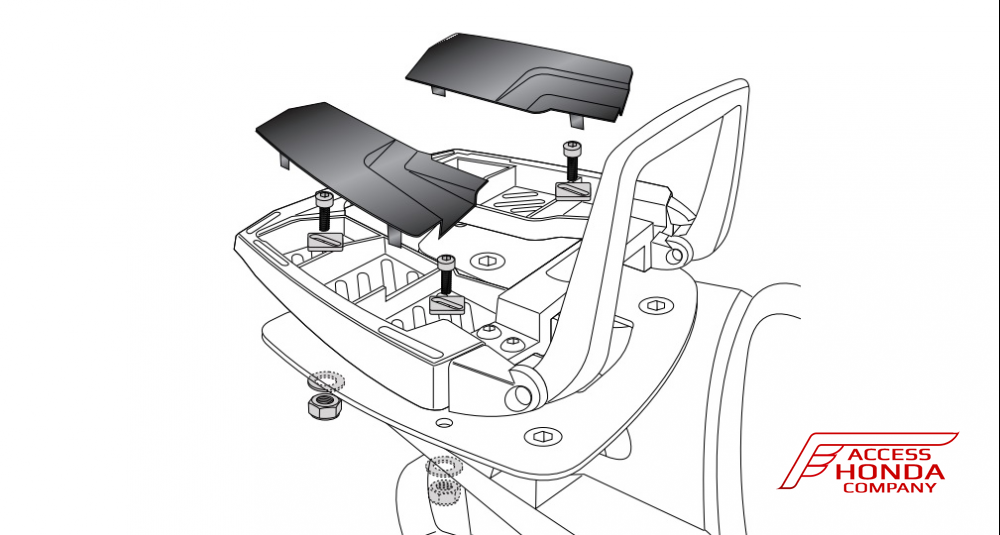 ACCESS
HONDA
COMPANY