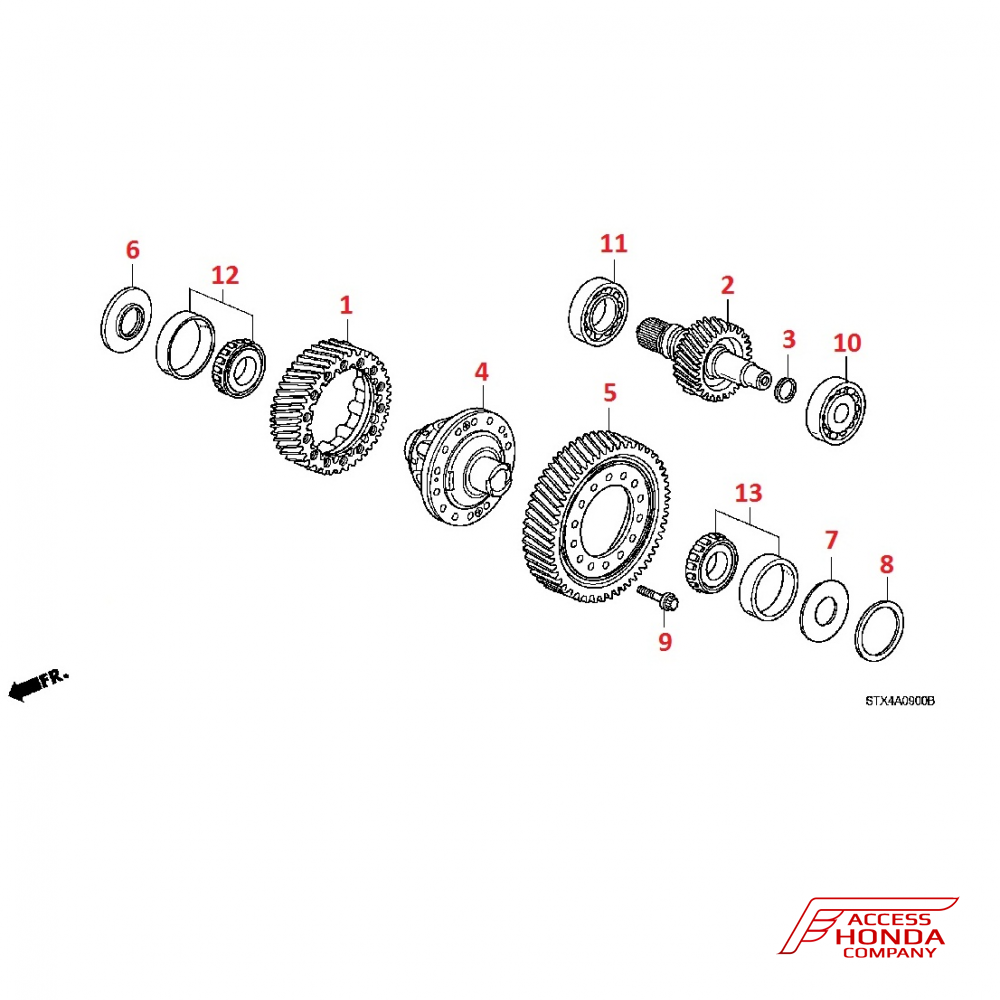 6
12
1
11
2
3
10
4
5
13
7
8
9
FR.
STX4A0900B
ACCESS
HONDA
COMPANY