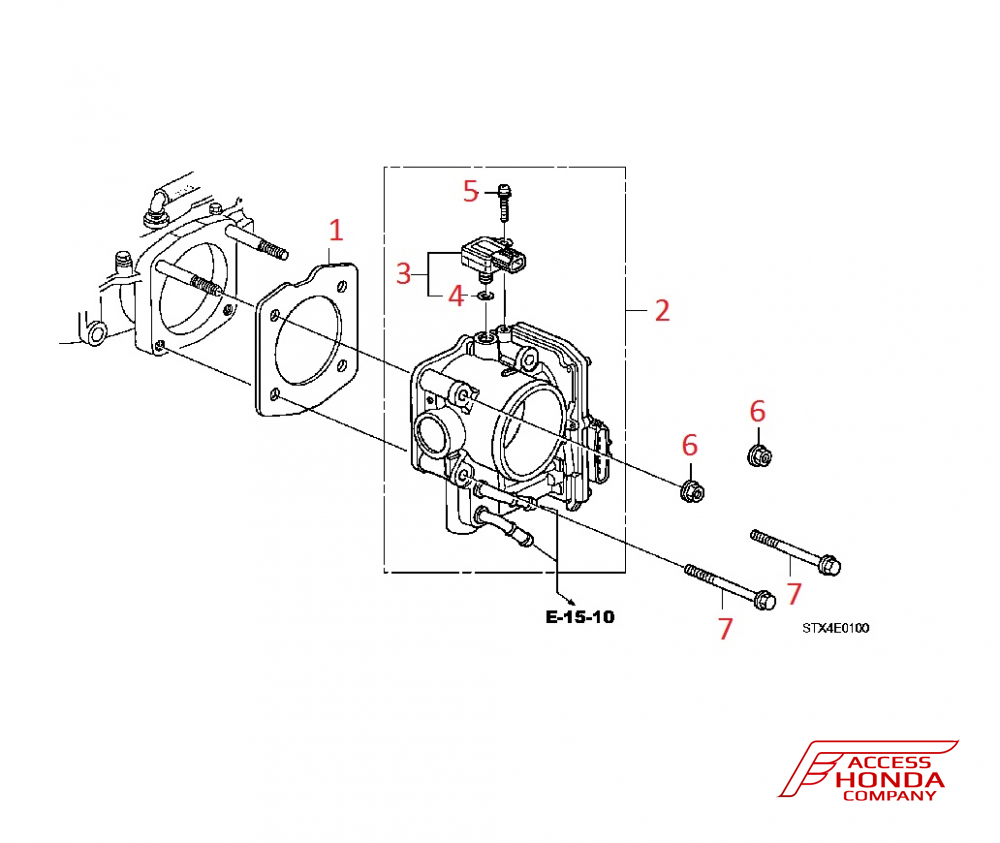 5
1
3
4
2
6
6
7
7
E-15-10
STX4E0100
ACCESS
HONDA
COMPANY