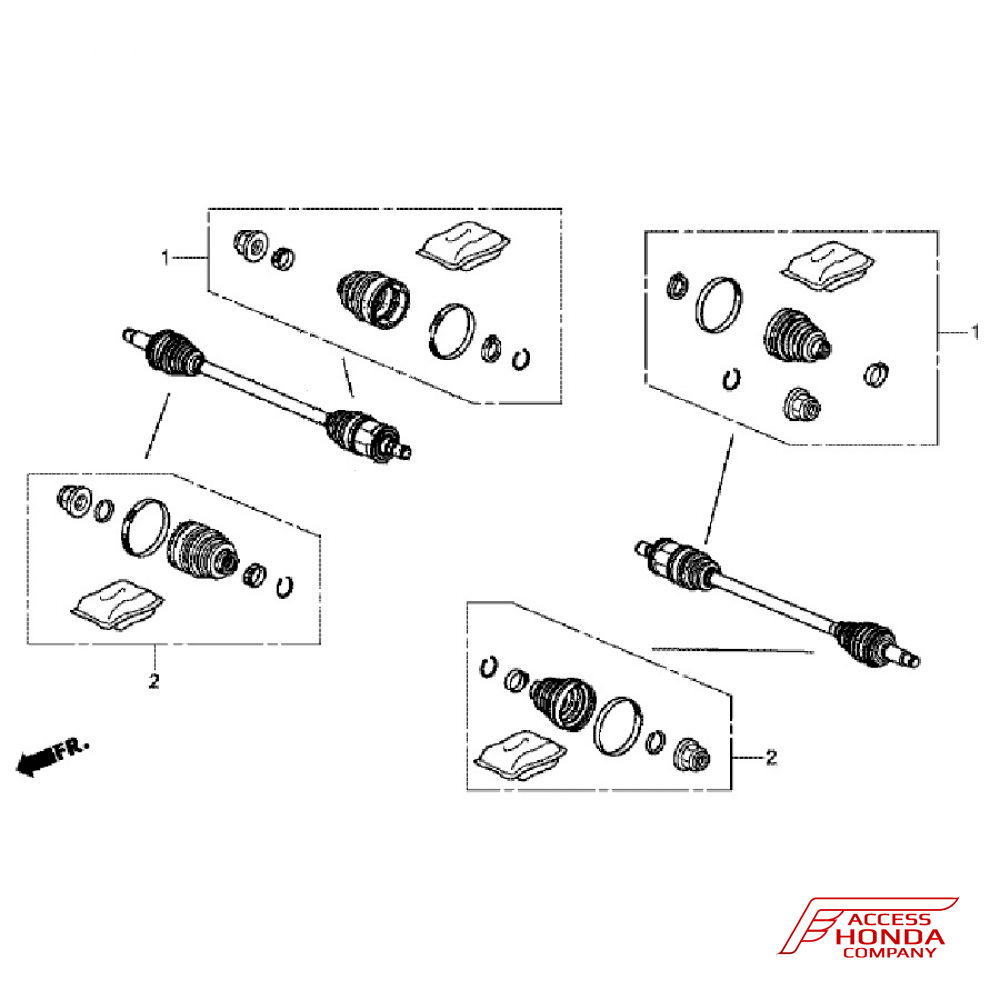 1

1

2

2

FR.

ACCESS
HONDA
COMPANY