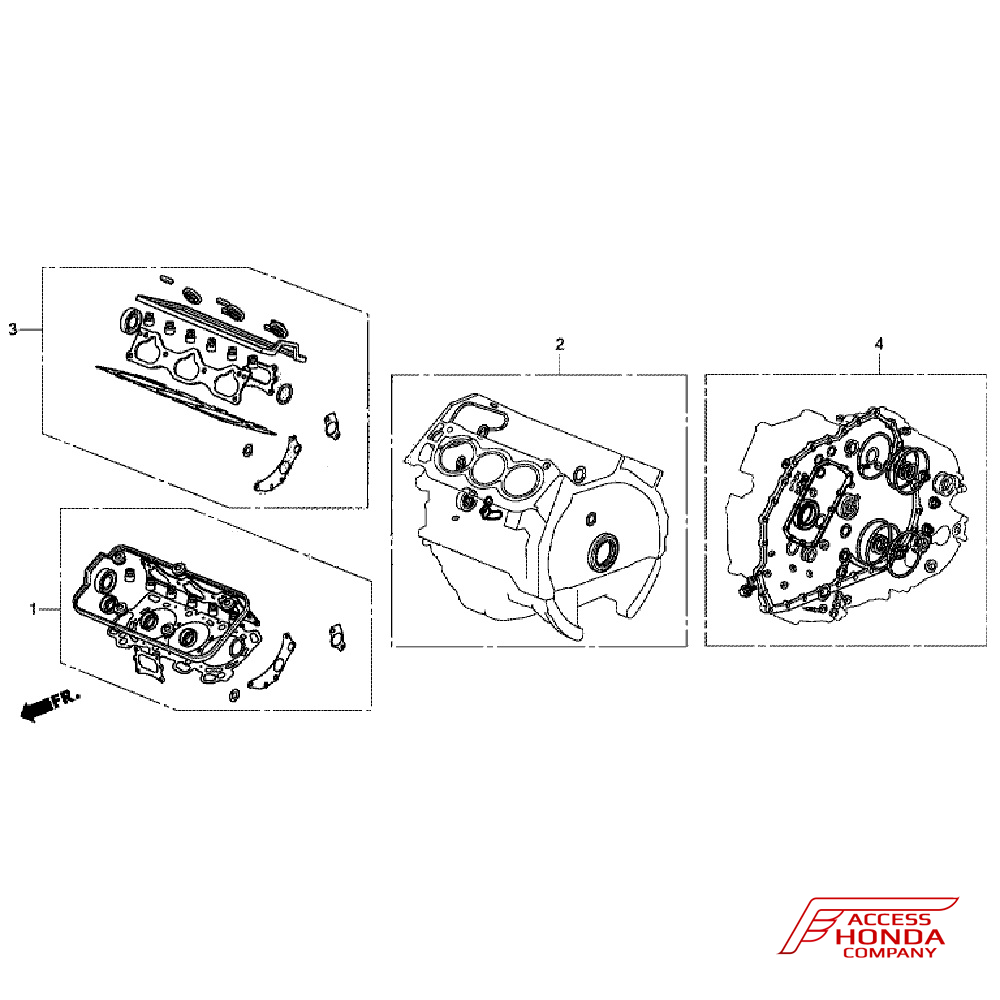 3
2
4
1
FR.
ACCESS
HONDA
COMPANY