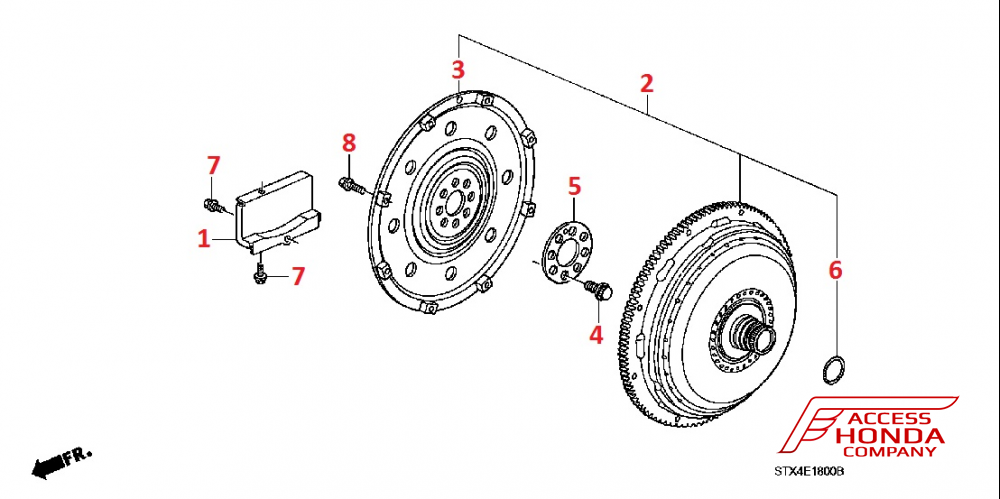 3
2
8
7
5
1
7
6
4
FR.
ACCESS
HONDA
COMPANY
STX4E1800B