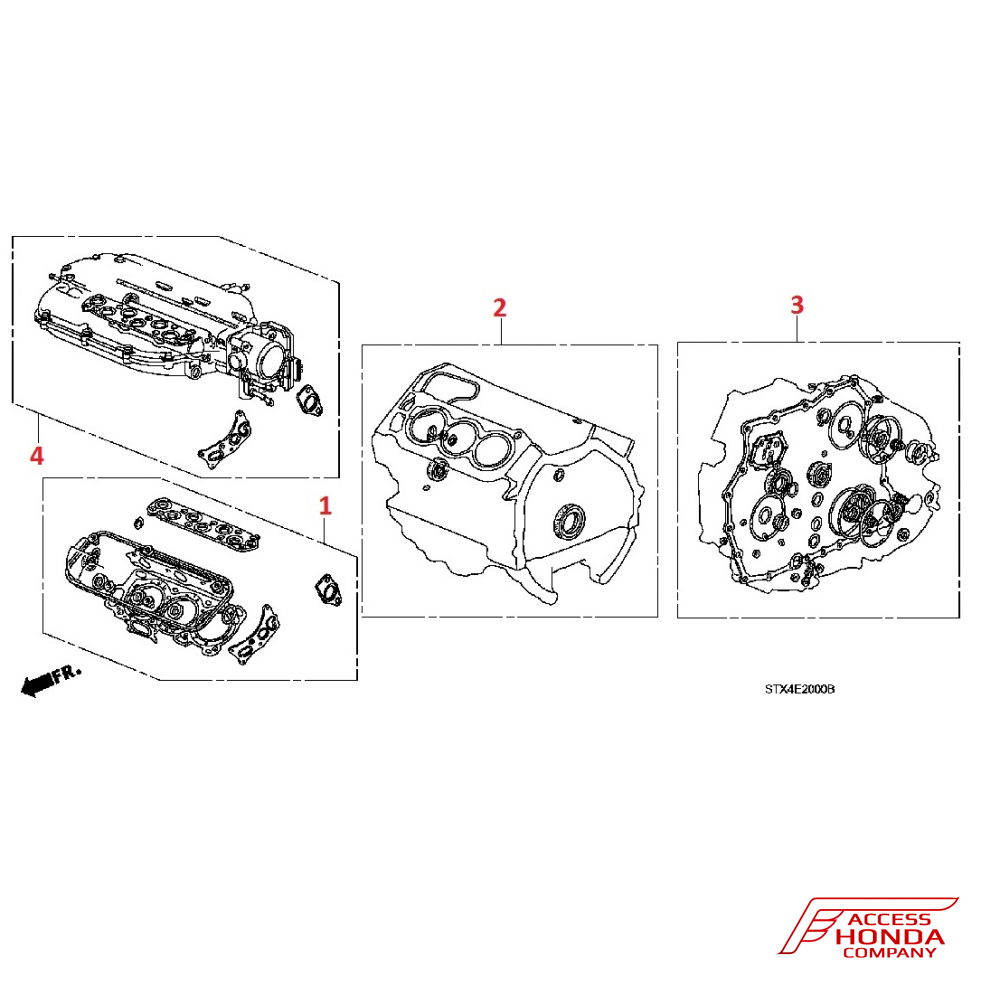 4

2

3

1

FR.

STX4E2000B

ACCESS
HONDA
COMPANY