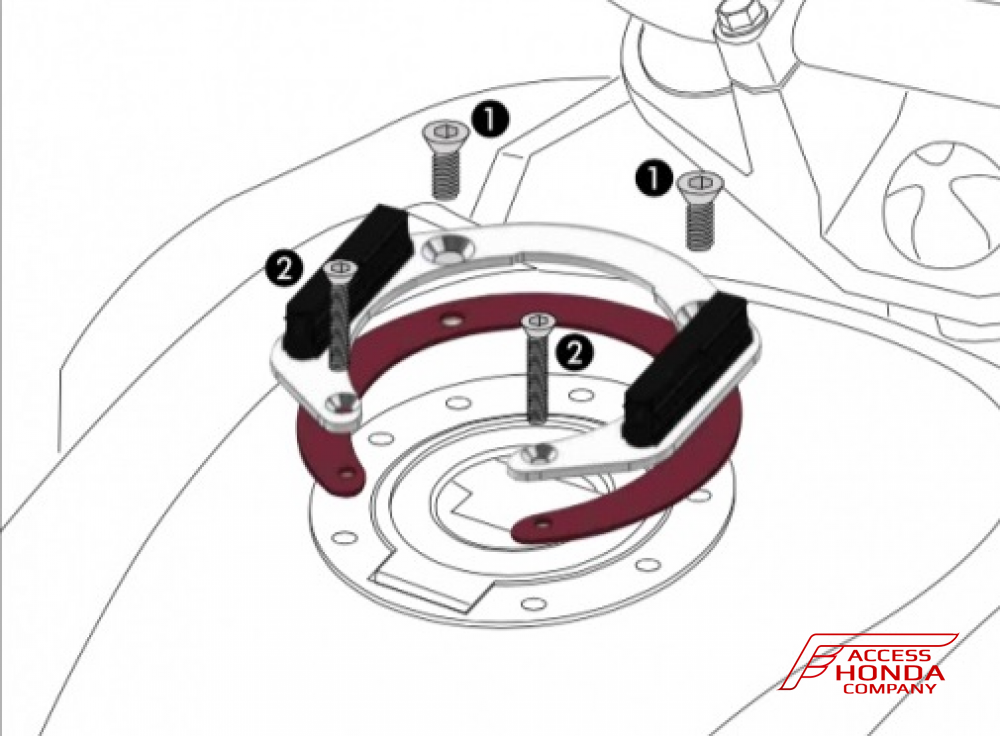 1
1
2
2
ACCESS
HONDA
COMPANY