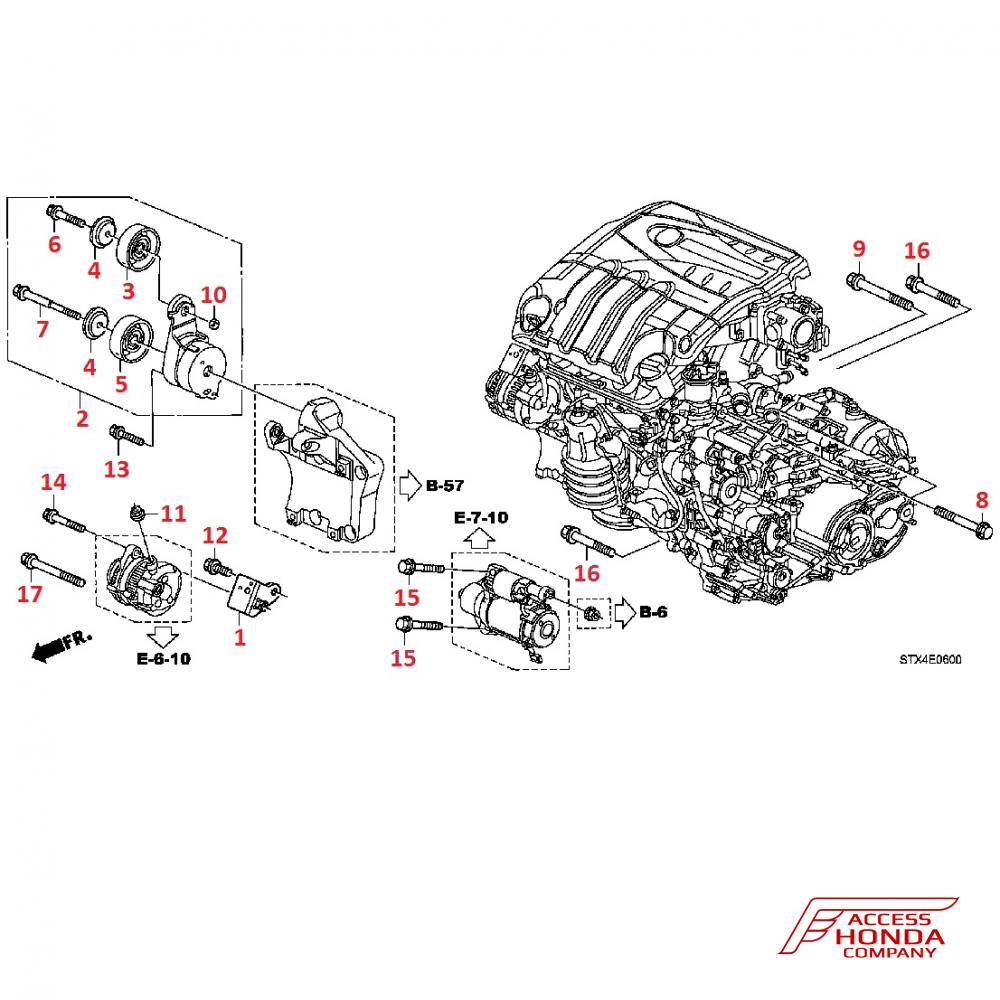 6
4
3
10
7
4
5
2
13
9
16
B-57
14
11
12
17
1
FR.
E-6-10
E-7-10
15
15
16
B-6
8
STX4E0600
ACCESS
HONDA
COMPANY