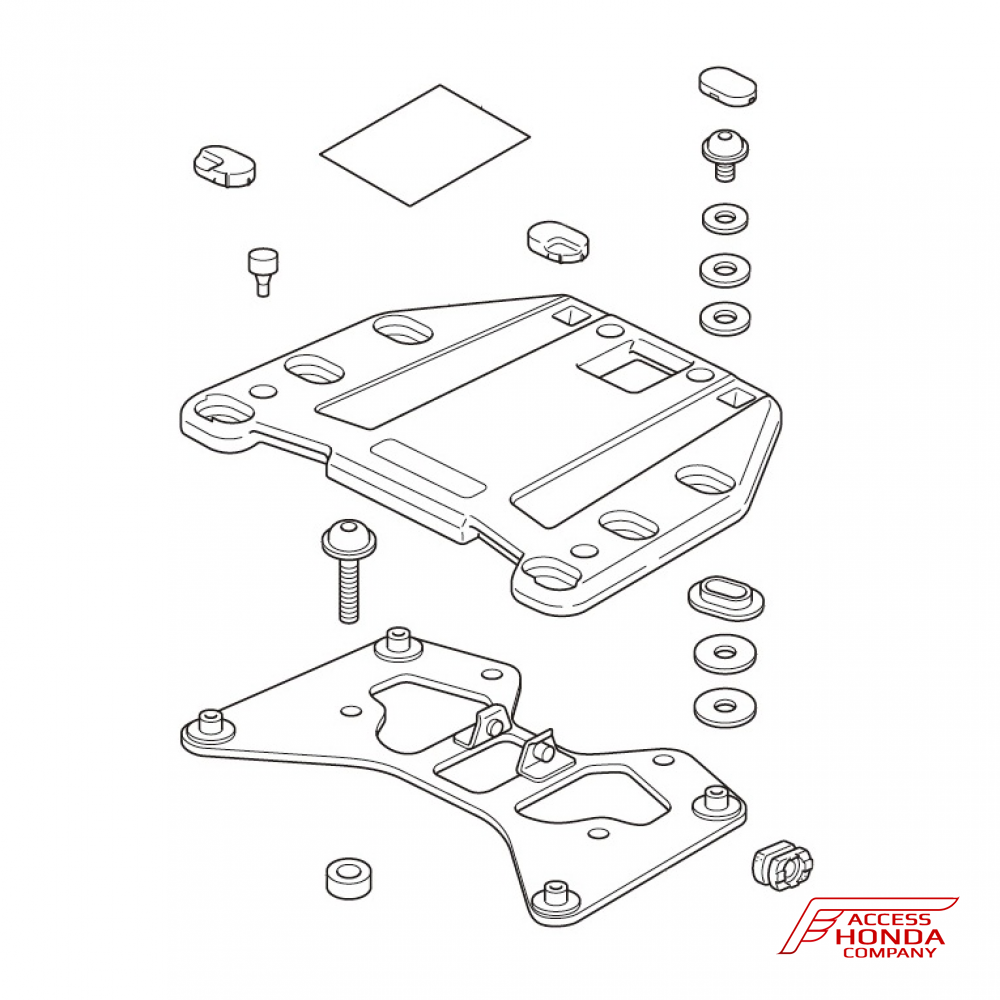 ACCESS
HONDA
COMPANY