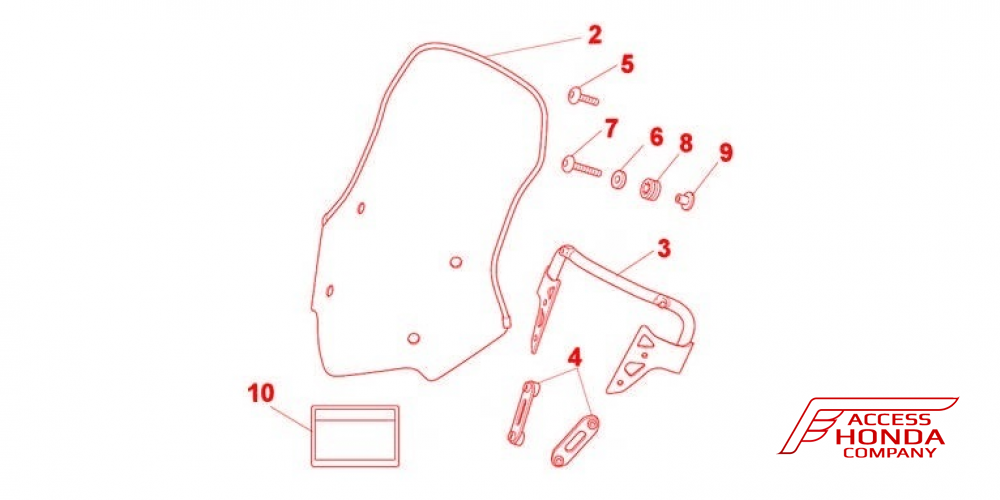 2
5
7
6
8
9
3
4
10
ACCESS
HONDA
COMPANY