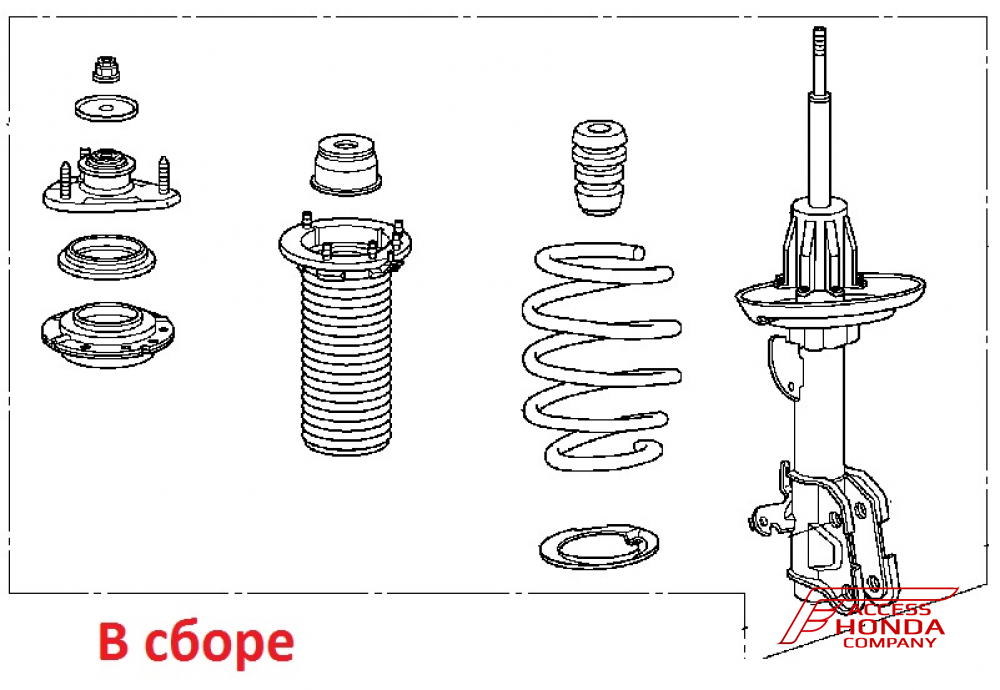 В сборе

ACCESS
HONDA
COMPANY