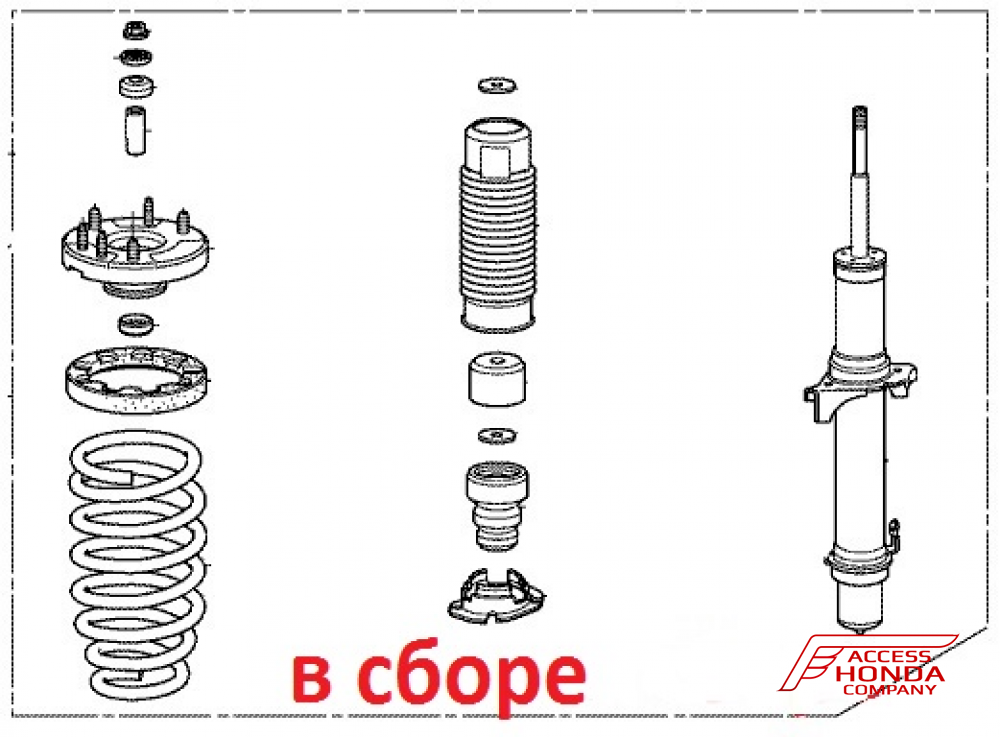 в сборе

ACCESS
HONDA
COMPANY