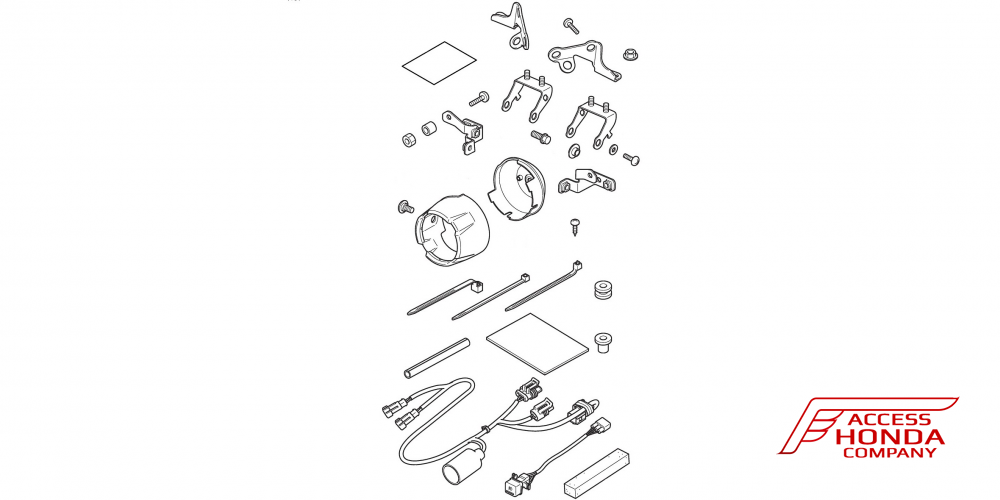 ACCESS
HONDA
COMPANY