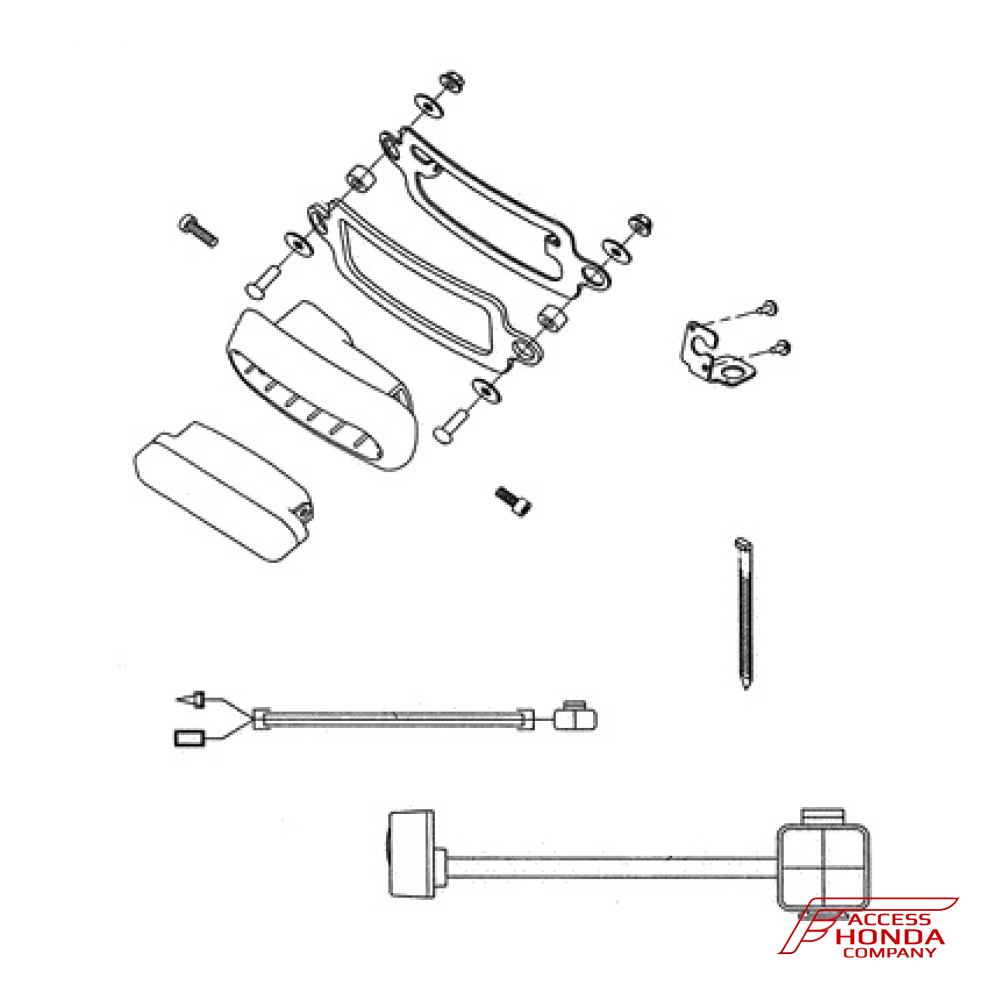 ACCESS HONDA COMPANY