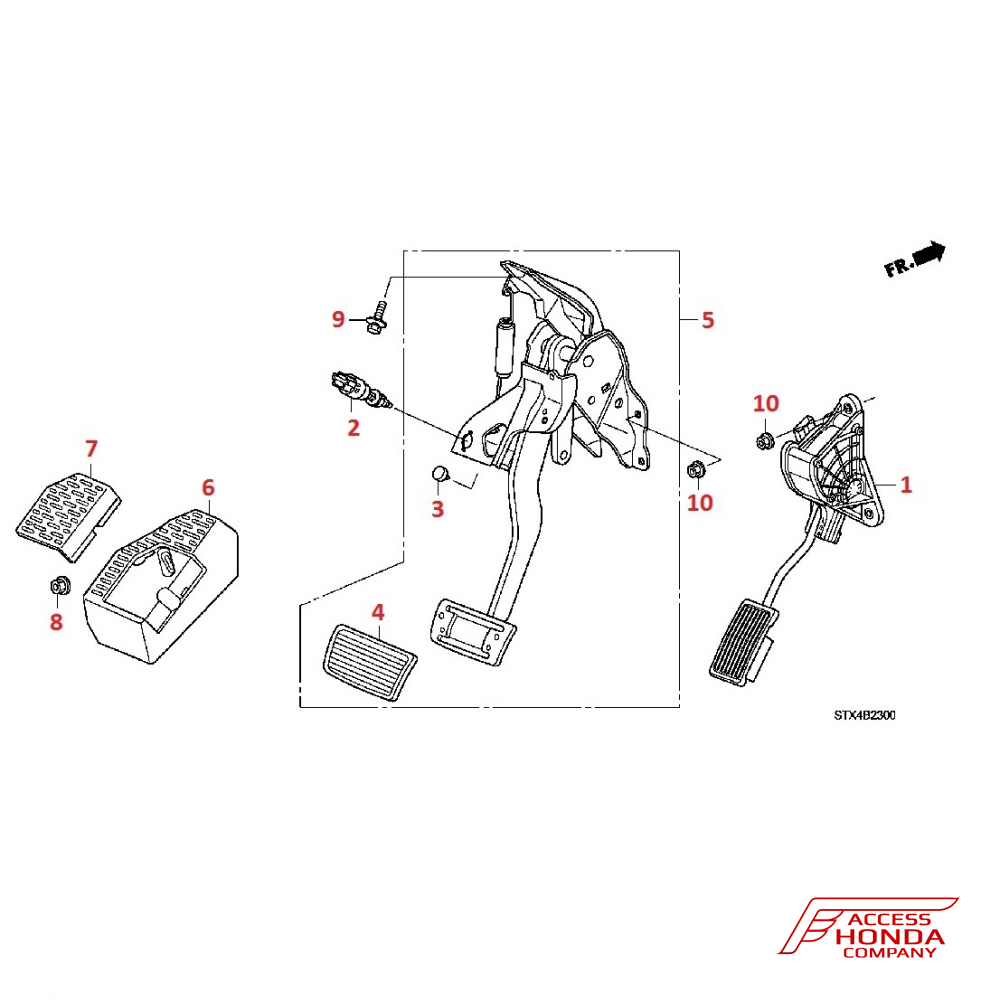 FR.

9

5

2

10

7

6

3

10

1

8

4

STX4B2300

ACCESS
HONDA
COMPANY