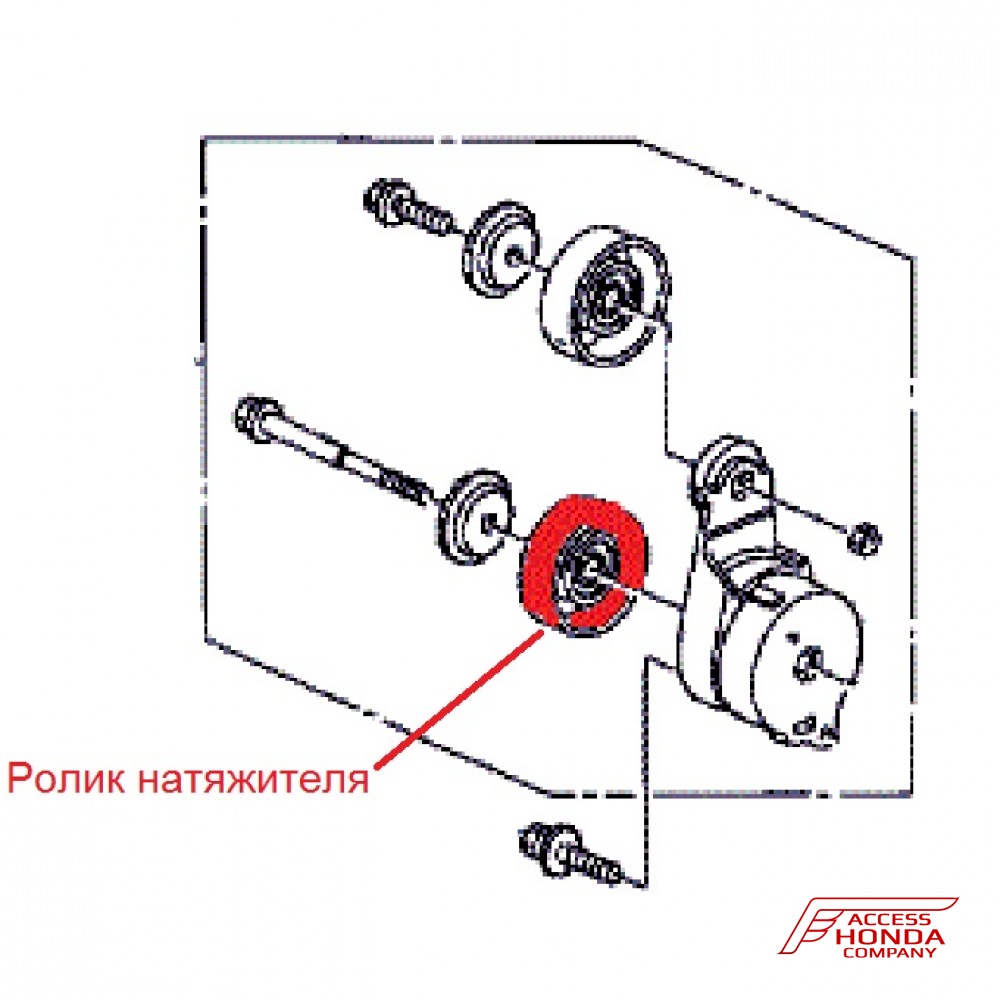 Ролик натяжителя

ACCESS
HONDA
COMPANY