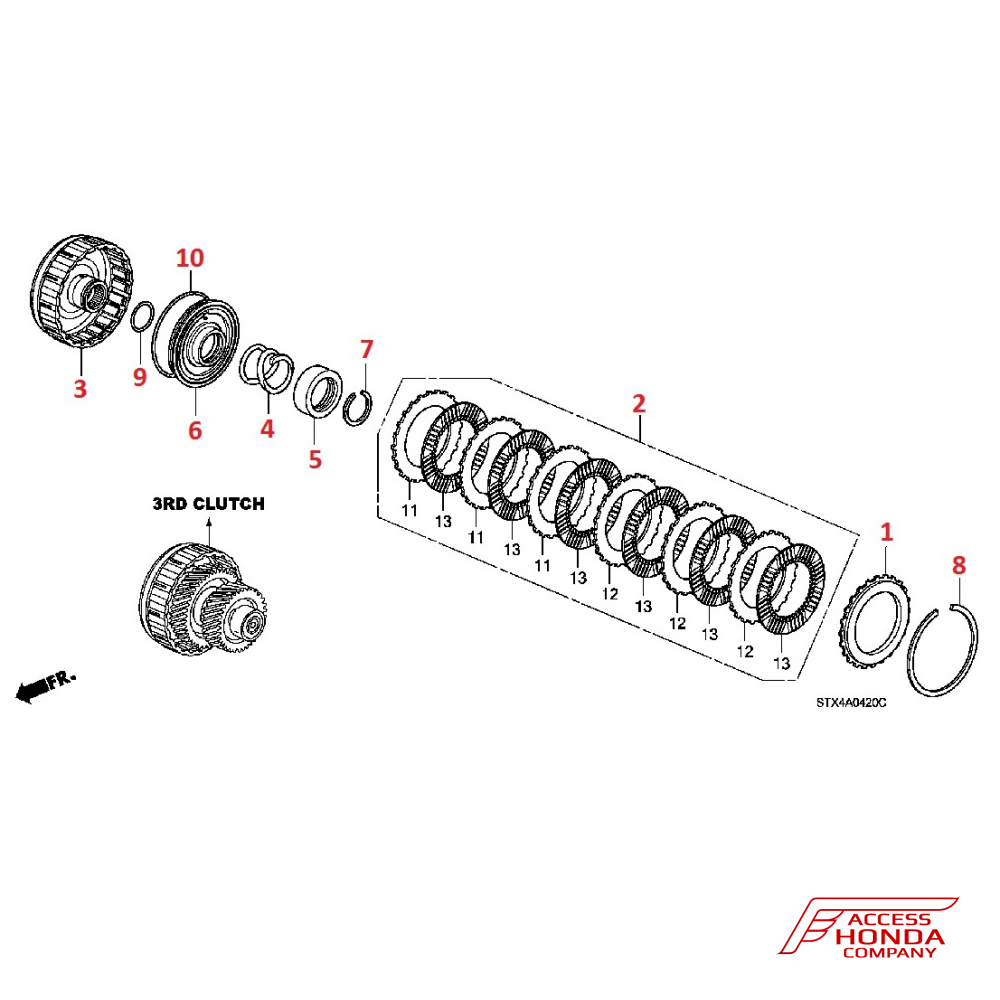 10
3
9
6
4
5
7
2
3RD CLUTCH
11
13
11
13
11
13
12
13
12
13
12
13
1
8
FR.
STX4A0420C
ACCESS
HONDA
COMPANY